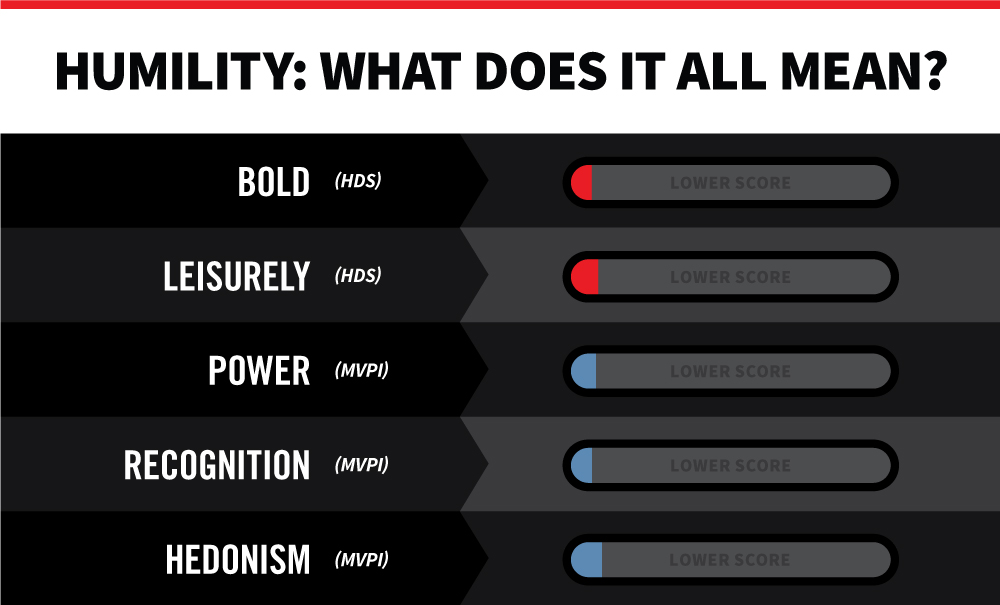 HUMILITY: WHAT DOES IT ALL MEAN?

BOLD (HDS) LOWER SCORE

LEISURELY (HDS) LOWER SCORE

POWER (MVPI) LOWER SCORE

RECOGNITION (MVPI) LOWER SCORE

HEDONISM (MVPI) LOWER SCORE