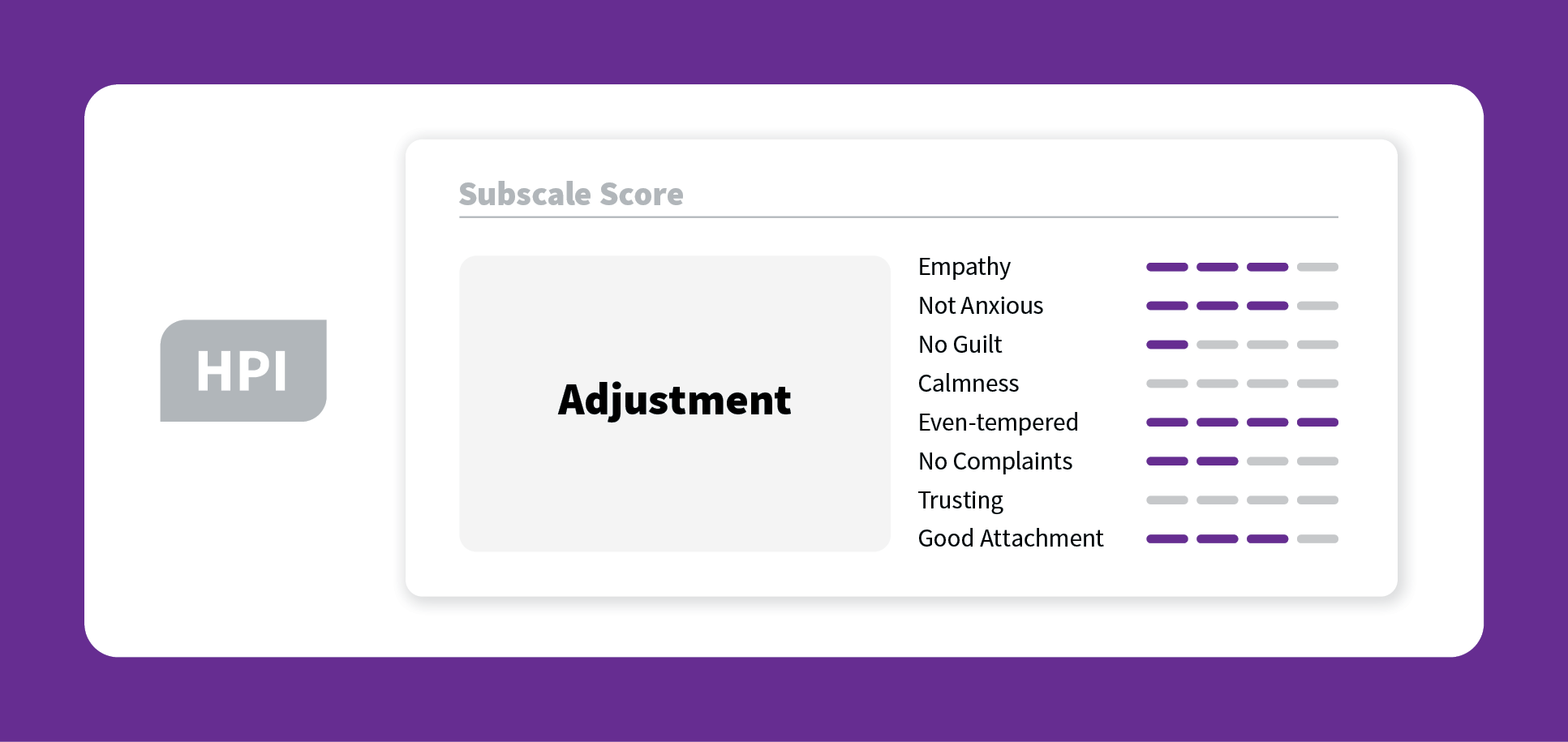 HPI

Subscale Score

Adjustment

Empathy
Not Anxious
No Guilt
Calmness
Even-tempered
No Complaints
Trusting
Good Attachment